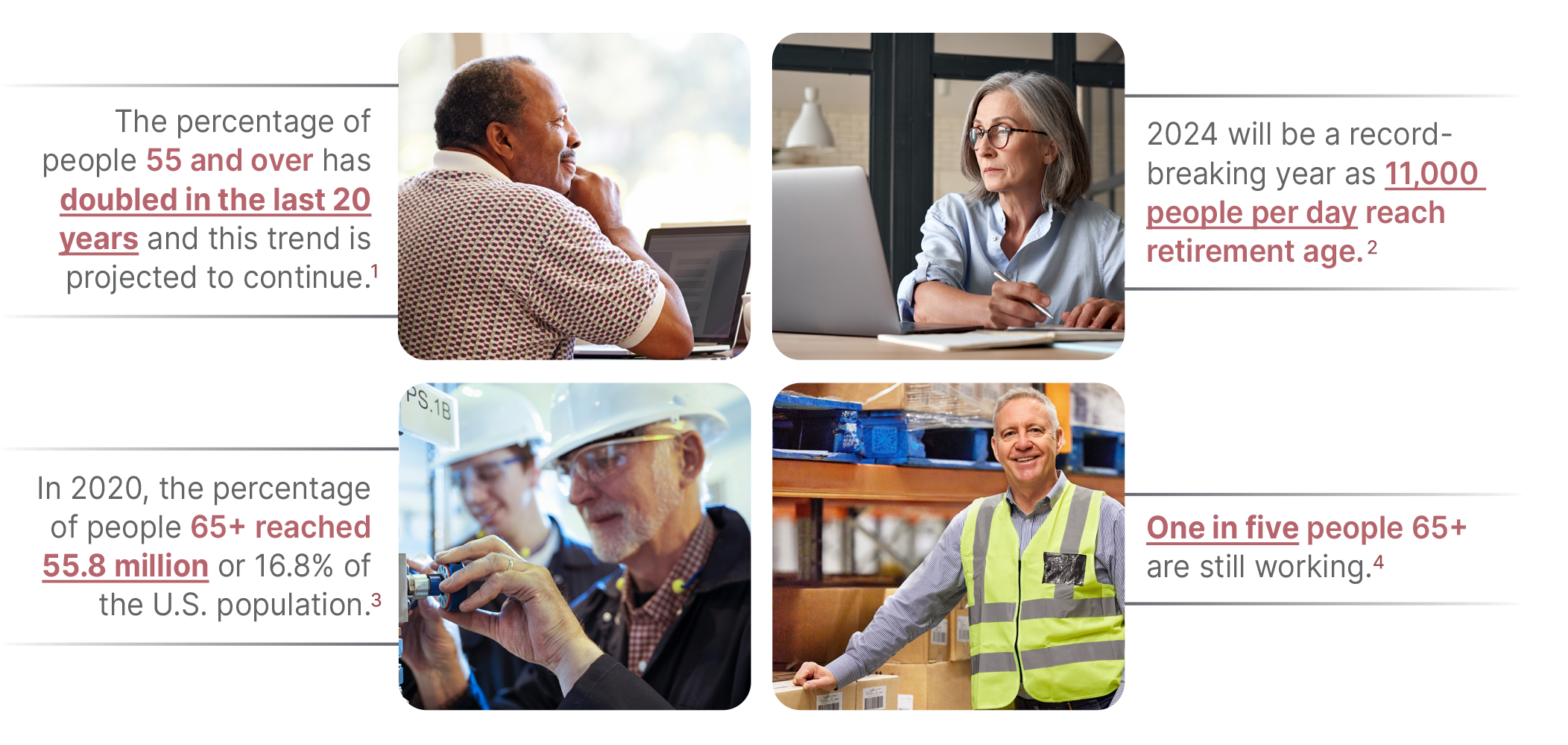 The percentage of people 55 and over has doubled in the last 20 years and this trend is projected to continue.$^1$

2024 will be a record-breaking year as 11,000 people per day reach retirement age.$^2$

PS.1B

In 2020, the percentage of people 65+ reached 55.8 million or 16.8% of the U.S. population.$^3$

One in five people 65+ are still working.$^4$